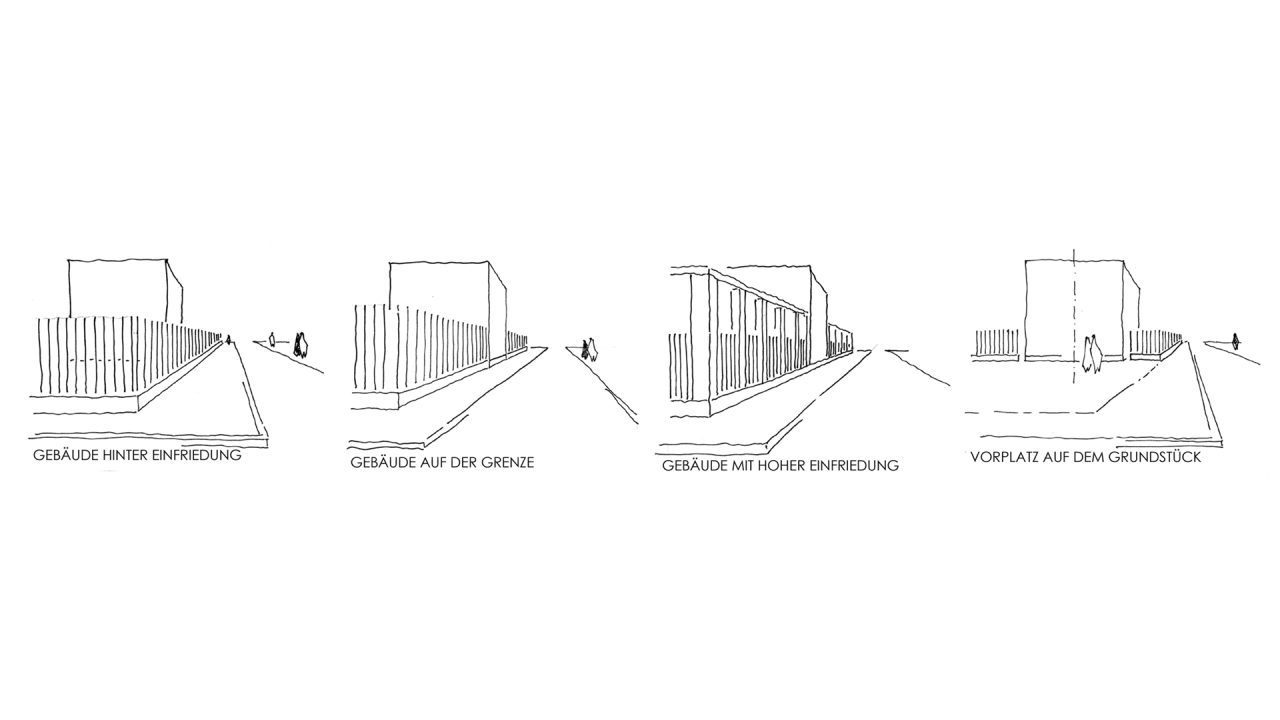 GEBÄUDE HINTER EINFRIEDUNG

GEBÄUDE AUF DER GRENZE

GEBÄUDE MIT HOHER EINFRIEDUNG

VORPLATZ AUF DEM GRUNDSTÜCK