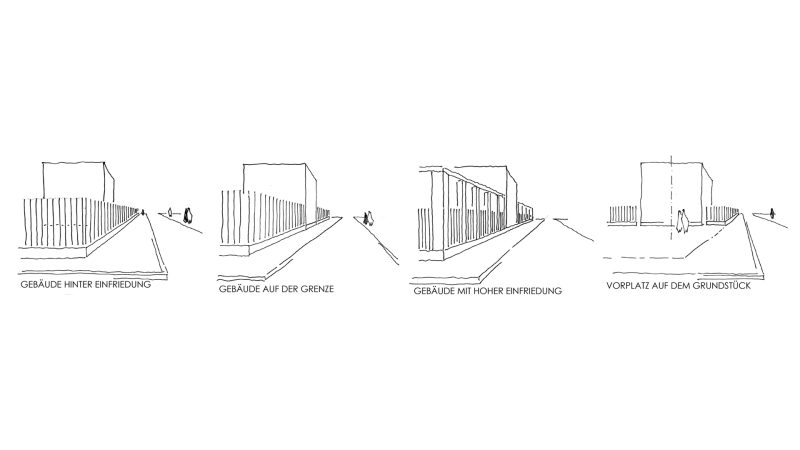 GEBÄUDE HINTER EINFRIEDUNG

GEBÄUDE AUF DER GRENZE

GEBÄUDE MIT HOHER EINFRIEDUNG

VORPLATZ AUF DEM GRUNDSTÜCK